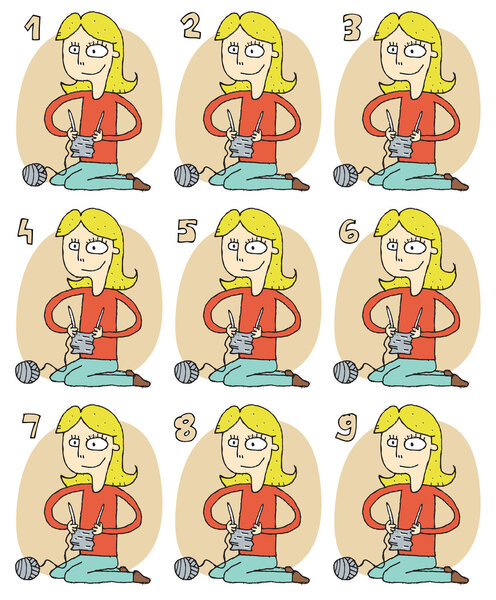 1
2
3
4
5
6
7
8
9