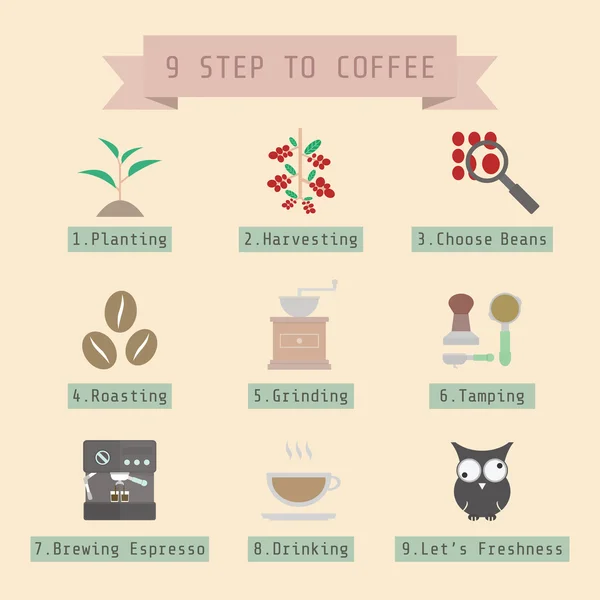 9 STEP TO COFFEE

1.Planting

2.Harvesting

3.Choose Beans

4.Roasting

5.Grinding

6.Tamping

7.Brewing Espresso

8.Drinking

9.Let's Freshness