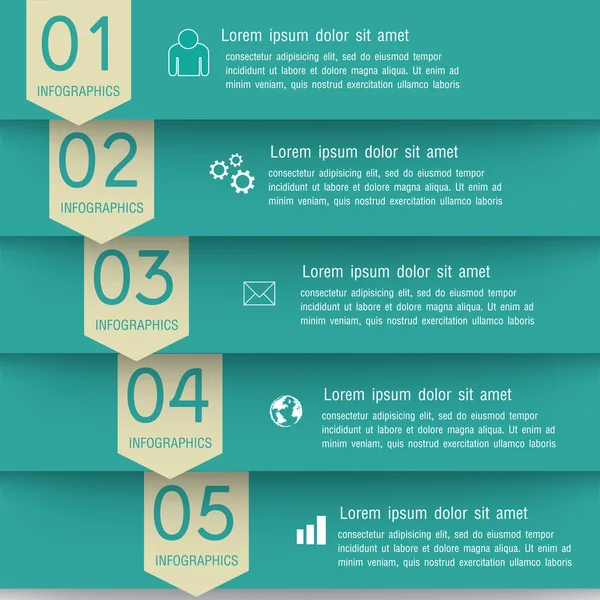 01
INFOGRAPHICS

Lorem ipsum dolor sit amet
consectetur adipisicing elit, sed do eiusmod tempor incididunt ut labore et dolore magna aliqua. Ut enim ad minim veniam, quis nostrud exercitation ullamco laboris

02
INFOGRAPHICS

Lorem ipsum dolor sit amet
consectetur adipisicing elit, sed do eiusmod tempor incididunt ut labore et dolore magna aliqua. Ut enim ad minim veniam, quis nostrud exercitation ullamco laboris

03
INFOGRAPHICS

Lorem ipsum dolor sit amet
consectetur adipisicing elit, sed do eiusmod tempor incididunt ut labore et dolore magna aliqua. Ut enim ad minim veniam, quis nostrud exercitation ullamco laboris

04
INFOGRAPHICS

Lorem ipsum dolor sit amet
consectetur adipisicing elit, sed do eiusmod tempor incididunt ut labore et dolore magna aliqua. Ut enim ad minim veniam, quis nostrud exercitation ullamco laboris

05
INFOGRAPHICS

Lorem ipsum dolor sit amet
consectetur adipisicing elit, sed do eiusmod tempor incididunt ut labore et dolore magna aliqua. Ut enim ad minim veniam, quis nostrud exercitation ullamco laboris