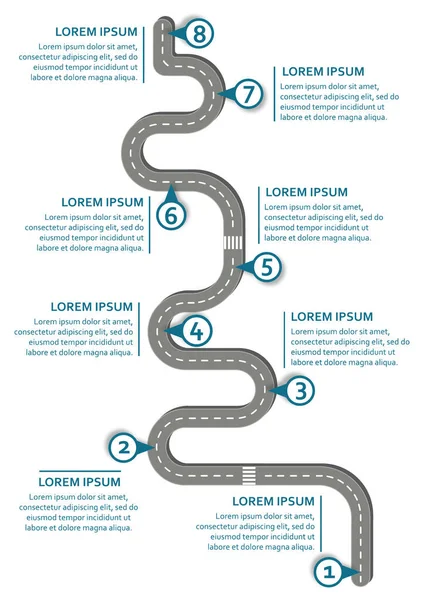 LOREM IPSUM
Lorem ipsum dolor sit amet, consectetur adipiscing elit, sed do eiusmod tempor incididunt ut labore et dolore magna aliqua.

8

LOREM IPSUM
Lorem ipsum dolor sit amet, consectetur adipiscing elit, sed do eiusmod tempor incididunt ut labore et dolore magna aliqua.

7

LOREM IPSUM
Lorem ipsum dolor sit amet, consectetur adipiscing elit, sed do eiusmod tempor incididunt ut labore et dolore magna aliqua.

6

LOREM IPSUM
Lorem ipsum dolor sit amet, consectetur adipiscing elit, sed do eiusmod tempor incididunt ut labore et dolore magna aliqua.

5

LOREM IPSUM
Lorem ipsum dolor sit amet, consectetur adipiscing elit, sed do eiusmod tempor incididunt ut labore et dolore magna aliqua.

4

LOREM IPSUM
Lorem ipsum dolor sit amet, consectetur adipiscing elit, sed do eiusmod tempor incididunt ut labore et dolore magna aliqua.

3

2

LOREM IPSUM
Lorem ipsum dolor sit amet, consectetur adipiscing elit, sed do eiusmod tempor incididunt ut labore et dolore magna aliqua.

LOREM IPSUM
Lorem ipsum dolor sit amet, consectetur adipiscing elit, sed do eiusmod tempor incididunt ut labore et dolore magna aliqua.

1