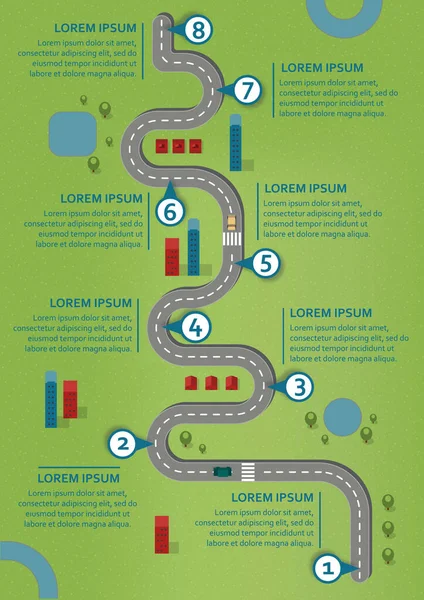 LOREM IPSUM
Lorem ipsum dolor sit amet, consectetur adipiscing elit, sed do eiusmod tempor incididunt ut labore et dolore magna aliqua.

8

LOREM IPSUM
Lorem ipsum dolor sit amet, consectetur adipiscing elit, sed do eiusmod tempor incididunt ut labore et dolore magna aliqua.

7

LOREM IPSUM
Lorem ipsum dolor sit amet, consectetur adipiscing elit, sed do eiusmod tempor incididunt ut labore et dolore magna aliqua.

6

LOREM IPSUM
Lorem ipsum dolor sit amet, consectetur adipiscing elit, sed do eiusmod tempor incididunt ut labore et dolore magna aliqua.

5

LOREM IPSUM
Lorem ipsum dolor sit amet, consectetur adipiscing elit, sed do eiusmod tempor incididunt ut labore et dolore magna aliqua.

4

LOREM IPSUM
Lorem ipsum dolor sit amet, consectetur adipiscing elit, sed do eiusmod tempor incididunt ut labore et dolore magna aliqua.

3

2

LOREM IPSUM
Lorem ipsum dolor sit amet, consectetur adipiscing elit, sed do eiusmod tempor incididunt ut labore et dolore magna aliqua.

LOREM IPSUM
Lorem ipsum dolor sit amet, consectetur adipiscing elit, sed do eiusmod tempor incididunt ut labore et dolore magna aliqua.

1