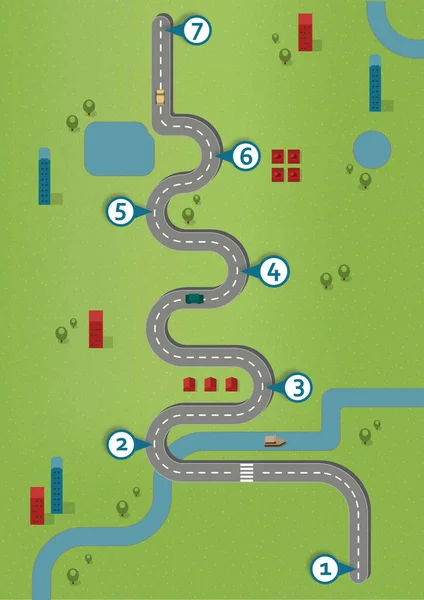 7
6
5
4
3
2
1