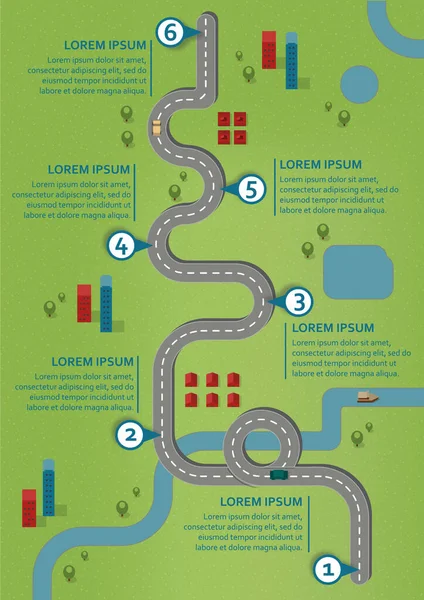 6

LOREM IPSUM
Lorem ipsum dolor sit amet, consectetur adipiscing elit, sed do eiusmod tempor incididunt ut labore et dolore magna aliqua.

LOREM IPSUM
Lorem ipsum dolor sit amet, consectetur adipiscing elit, sed do eiusmod tempor incididunt ut labore et dolore magna aliqua.

5

LOREM IPSUM
Lorem ipsum dolor sit amet, consectetur adipiscing elit, sed do eiusmod tempor incididunt ut labore et dolore magna aliqua.

4

3

LOREM IPSUM
Lorem ipsum dolor sit amet, consectetur adipiscing elit, sed do eiusmod tempor incididunt ut labore et dolore magna aliqua.

LOREM IPSUM
Lorem ipsum dolor sit amet, consectetur adipiscing elit, sed do eiusmod tempor incididunt ut labore et dolore magna aliqua.

2

LOREM IPSUM
Lorem ipsum dolor sit amet, consectetur adipiscing elit, sed do eiusmod tempor incididunt ut labore et dolore magna aliqua.

1