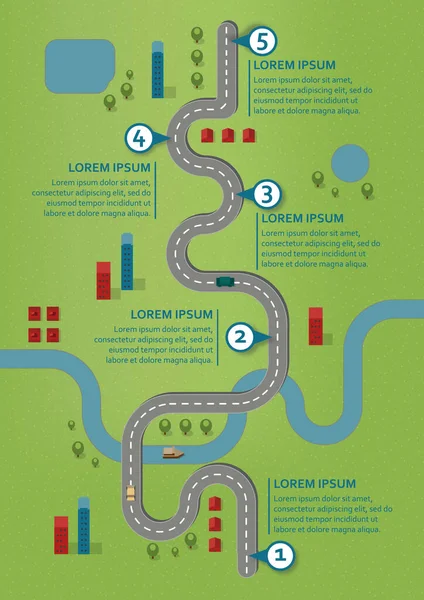 5

LOREM IPSUM
Lorem ipsum dolor sit amet, consectetur adipiscing elit, sed do eiusmod tempor incididunt ut labore et dolore magna aliqua.

4

LOREM IPSUM
Lorem ipsum dolor sit amet, consectetur adipiscing elit, sed do eiusmod tempor incididunt ut labore et dolore magna aliqua.

3

LOREM IPSUM
Lorem ipsum dolor sit amet, consectetur adipiscing elit, sed do eiusmod tempor incididunt ut labore et dolore magna aliqua.

LOREM IPSUM
Lorem ipsum dolor sit amet, consectetur adipiscing elit, sed do eiusmod tempor incididunt ut labore et dolore magna aliqua.

2

LOREM IPSUM
Lorem ipsum dolor sit amet, consectetur adipiscing elit, sed do eiusmod tempor incididunt ut labore et dolore magna aliqua.

1