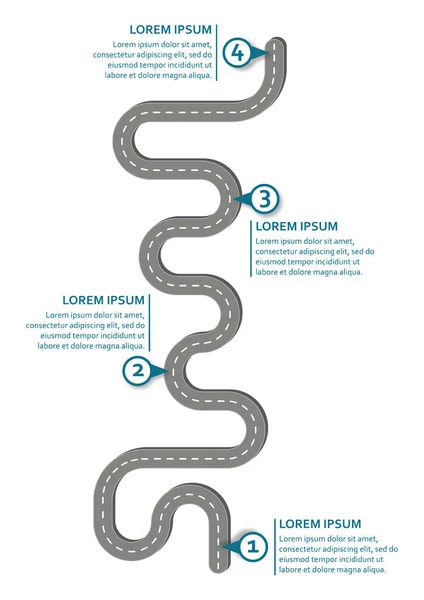 LOREM IPSUM
Lorem ipsum dolor sit amet, consectetur adipiscing elit, sed do eiusmod tempor incididunt ut labore et dolore magna aliqua.

4

3

LOREM IPSUM
Lorem ipsum dolor sit amet, consectetur adipiscing elit, sed do eiusmod tempor incididunt ut labore et dolore magna aliqua.

LOREM IPSUM
Lorem ipsum dolor sit amet, consectetur adipiscing elit, sed do eiusmod tempor incididunt ut labore et dolore magna aliqua.

2

LOREM IPSUM
Lorem ipsum dolor sit amet, consectetur adipiscing elit, sed do eiusmod tempor incididunt ut labore et dolore magna aliqua.

1