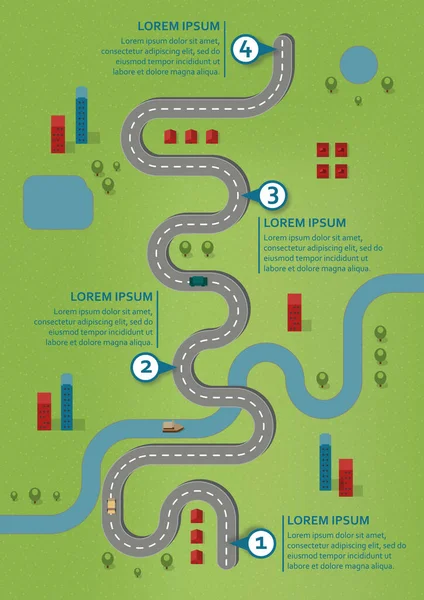 LOREM IPSUM
Lorem ipsum dolor sit amet, consectetur adipiscing elit, sed do eiusmod tempor incididunt ut labore et dolore magna aliqua.

4

3

LOREM IPSUM
Lorem ipsum dolor sit amet, consectetur adipiscing elit, sed do eiusmod tempor incididunt ut labore et dolore magna aliqua.

LOREM IPSUM
Lorem ipsum dolor sit amet, consectetur adipiscing elit, sed do eiusmod tempor incididunt ut labore et dolore magna aliqua.

2

LOREM IPSUM
Lorem ipsum dolor sit amet, consectetur adipiscing elit, sed do eiusmod tempor incididunt ut labore et dolore magna aliqua.

1