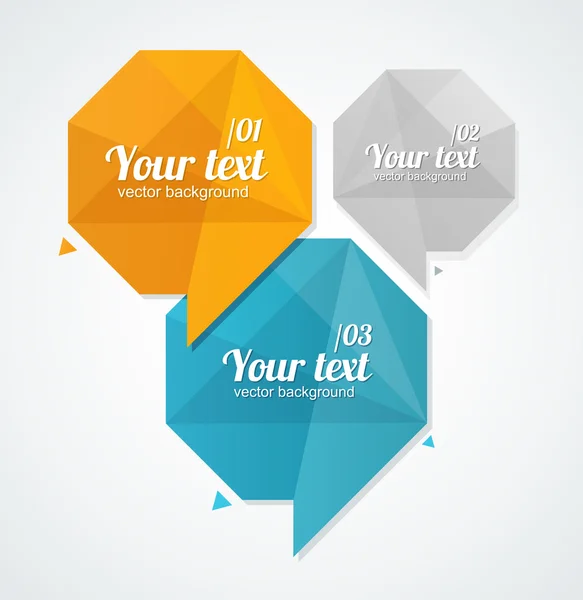 /01
Your text
vector background

/02
Your text
vector background

/03
Your text
vector background