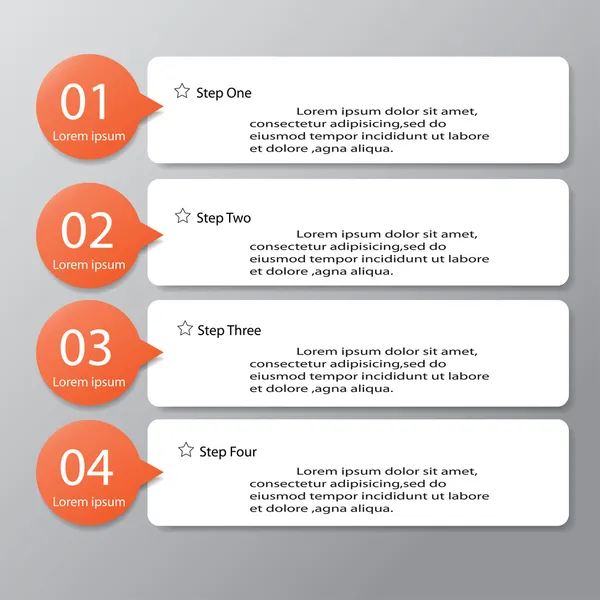 01
Lorem ipsum

Step One

Lorem ipsum dolor sit amet, consectetur adipisicing,sed do eiusmod tempor incididunt ut labore et dolore ,agna aliqua.

02
Lorem ipsum

Step Two

Lorem ipsum dolor sit amet, consectetur adipisicing,sed do eiusmod tempor incididunt ut labore et dolore ,agna aliqua.

03
Lorem ipsum

Step Three

Lorem ipsum dolor sit amet, consectetur adipisicing,sed do eiusmod tempor incididunt ut labore et dolore ,agna aliqua.

04
Lorem ipsum

Step Four

Lorem ipsum dolor sit amet, consectetur adipisicing,sed do eiusmod tempor incididunt ut labore et dolore ,agna aliqua.