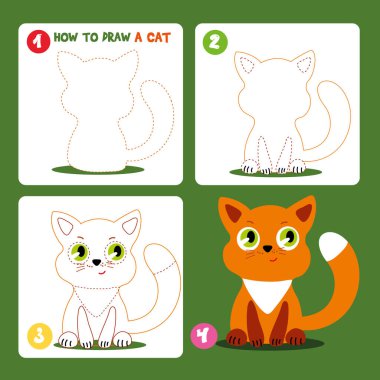 1 HOW TO DRAW A CAT

2

3

4