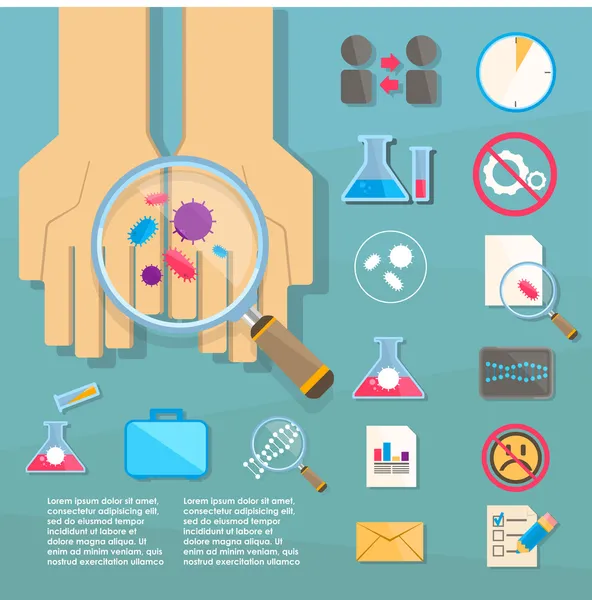 Lorem ipsum dolor sit amet, consectetur adipisicing elit, sed do eiusmod tempor incididunt ut labore et dolore magna aliqua. Ut enim ad minim veniam, quis nostrud exercitation ullamco

Lorem ipsum dolor sit amet, consectetur adipisicing elit, sed do eiusmod tempor incididunt ut labore et dolore magna aliqua. Ut enim ad minim veniam, quis nostrud exercitation ullamco