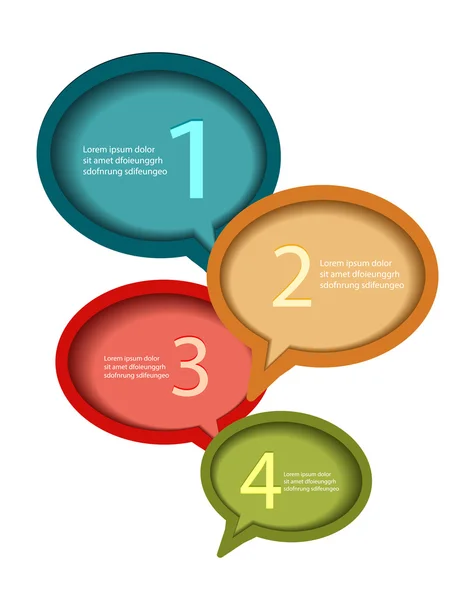 Lorem ipsum dolor sit amet dfoieunggrh sdofnrung sdifeungeo

1

2

Lorem ipsum dolor sit amet dfoieunggrh sdofnrung sdifeungeo

Lorem ipsum dolor sit amet dfoieunggrh sdofnrung sdifeungeo

3

4

Lorem ipsum dolor sit amet dfoieunggrh sdofnrung sdifeungeo