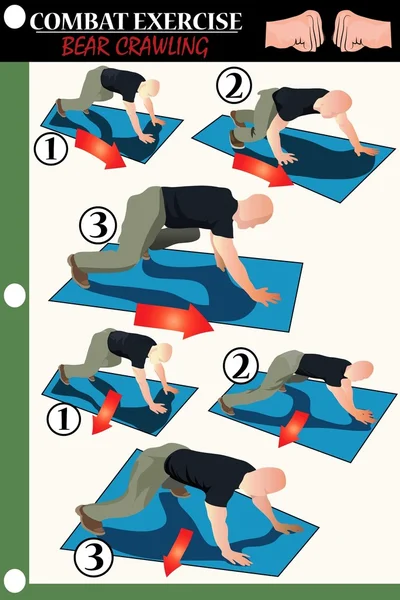 COMBAT EXERCISE
BEAR CRAWLING

1

2

3

1

2

3