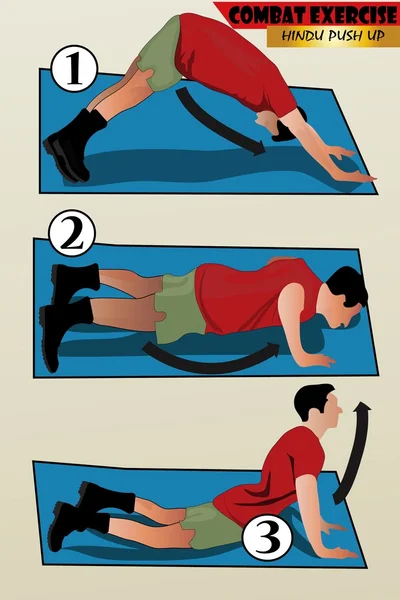 COMBAT EXERCISE
HINDU PUSH UP

1

2

3