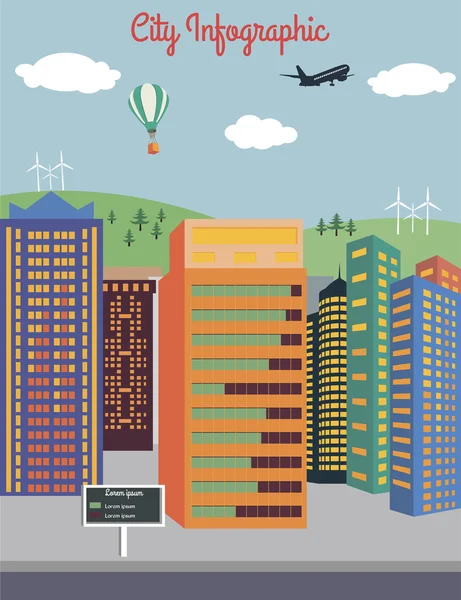 City Infographic

Lorem ipsum
Lorem ipsum
Lorem ipsum