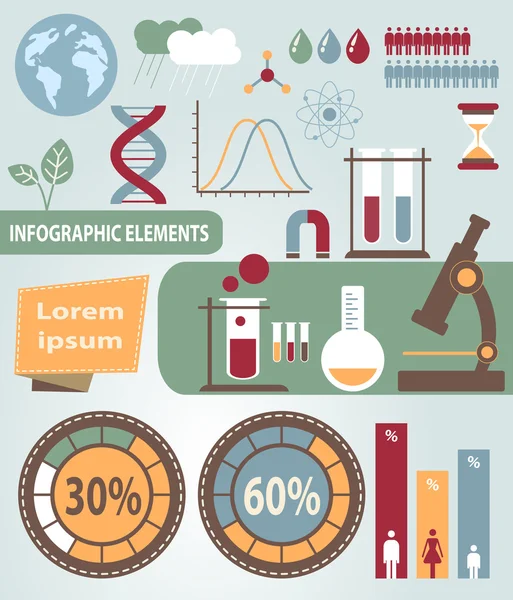 INFOGRAPHIC ELEMENTS

Lorem ipsum

30%

60%

%

%

%