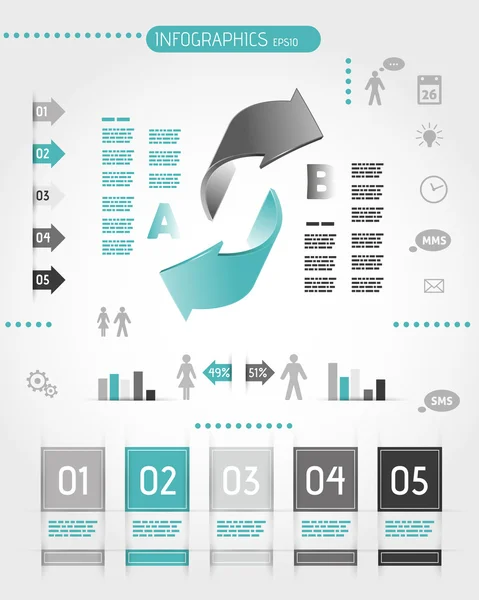 INFOGRAPHICS EPS10

26

01
02
03
04
05

A
B

MMS

49%
51%

SMS

01
02
03
04
05