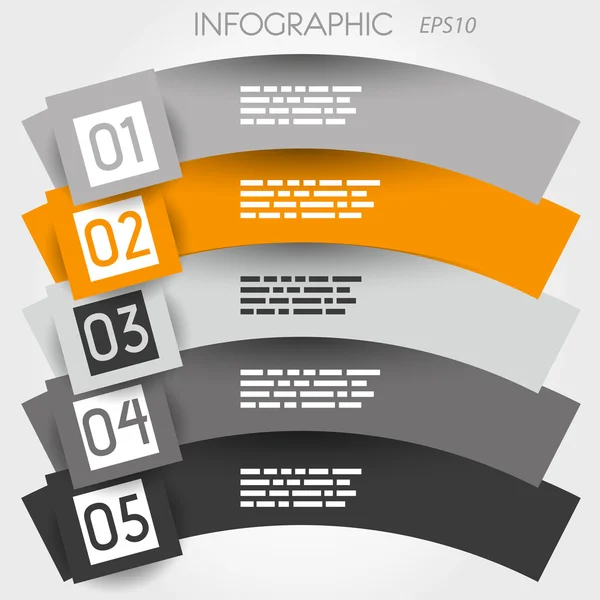 INFOGRAPHIC EPS10

01

02

03

04

05