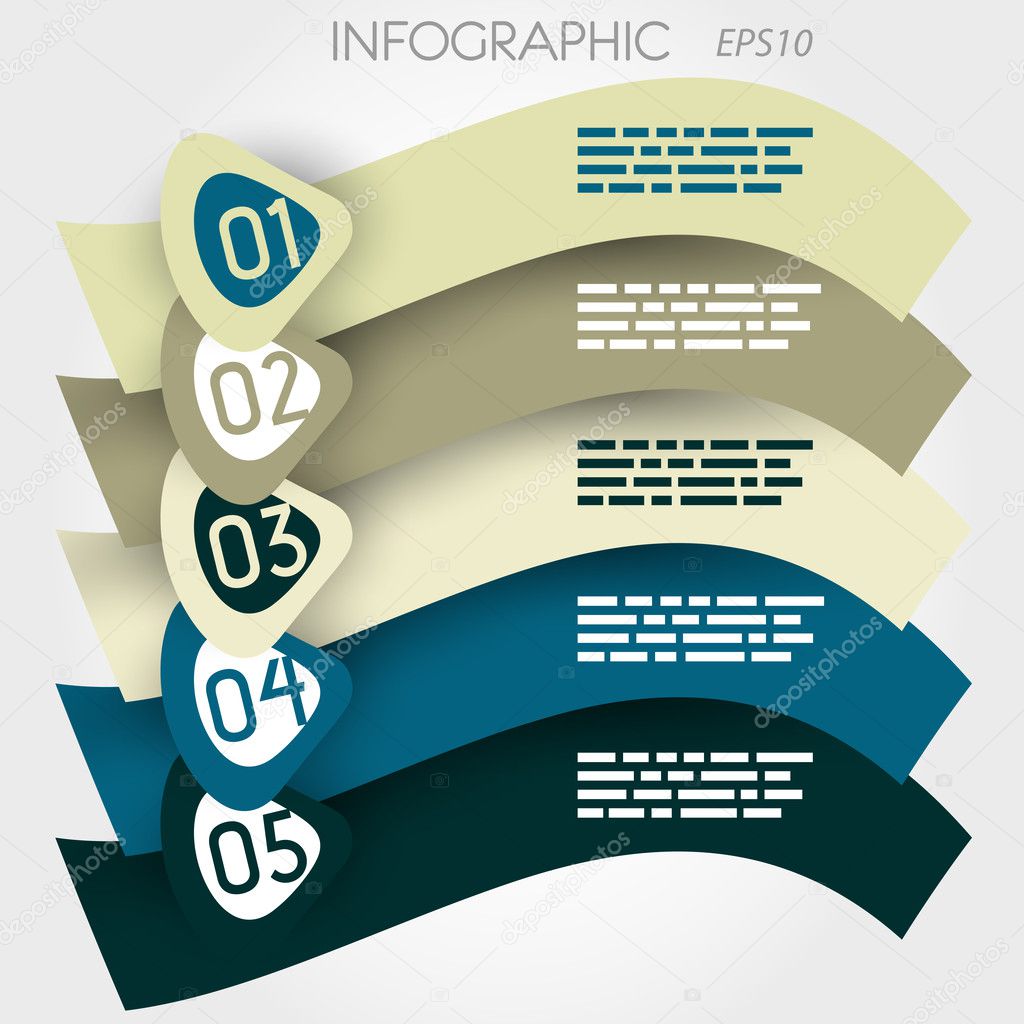 INFOGRAPHIC EPS10

01

02

03

04

05

depositphotos