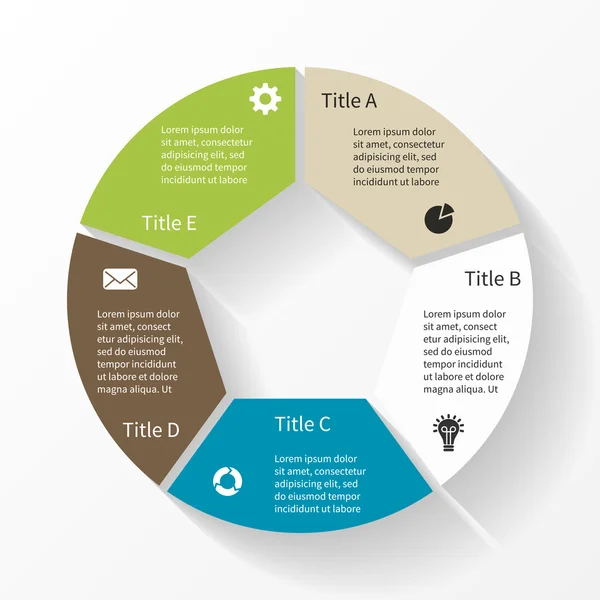 Title A

Lorem ipsum dolor sit amet, consectetur adipisicing elit, sed do eiusmod tempor incididunt ut labore

Title B

Lorem ipsum dolor sit amet, consect etur adipisicing elit, sed do eiusmod tempor incididunt ut labore et dolore magna aliqua. Ut

Title C

Lorem ipsum dolor sit amet, consectetur adipisicing elit, sed do eiusmod tempor incididunt ut labore

Lorem ipsum dolor sit amet, consect etur adipisicing elit, sed do eiusmod tempor incididunt ut labore et dolore magna aliqua. Ut

Title D

Lorem ipsum dolor sit amet, consectetur adipisicing elit, sed do eiusmod tempor incididunt ut labore

Title E