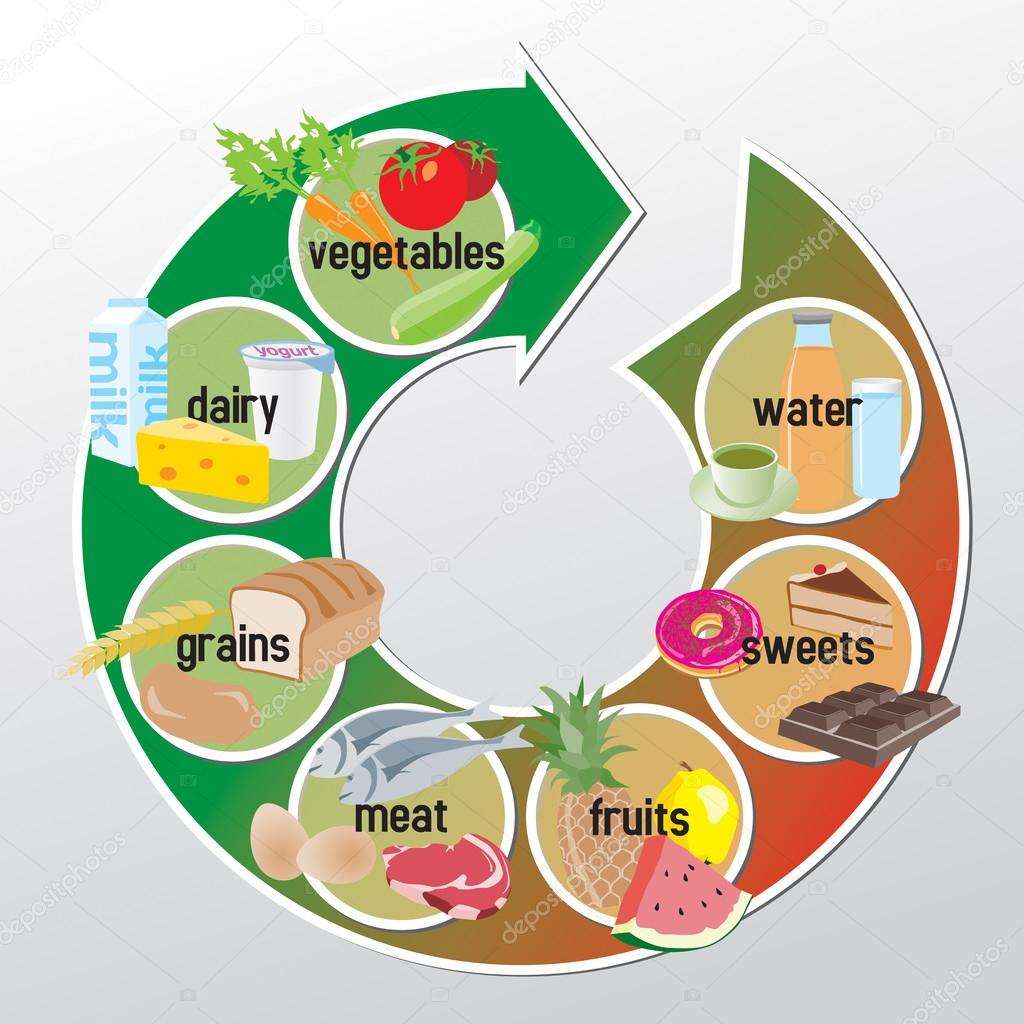 vegetables

milk

milk

yogurt

dairy

grains

meat

fruits

sweets

water

depositphotos