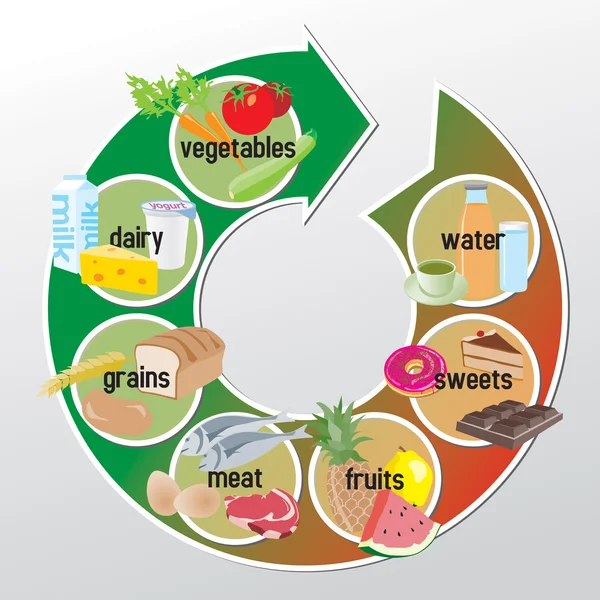 vegetables

milk
milk
yogurt
dairy

grains

meat

fruits

sweets

water