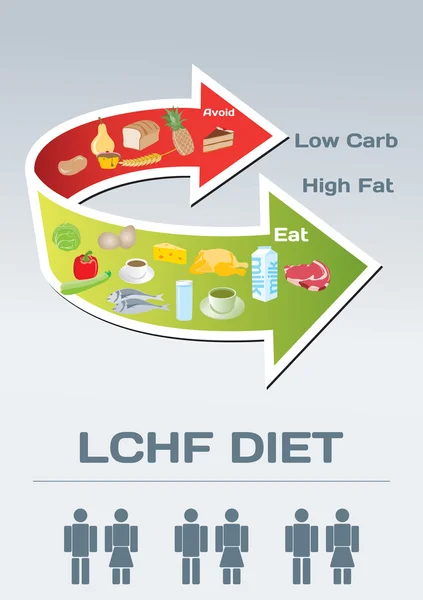 Avoid

Low Carb

High Fat

Eat

milk

LCHF DIET