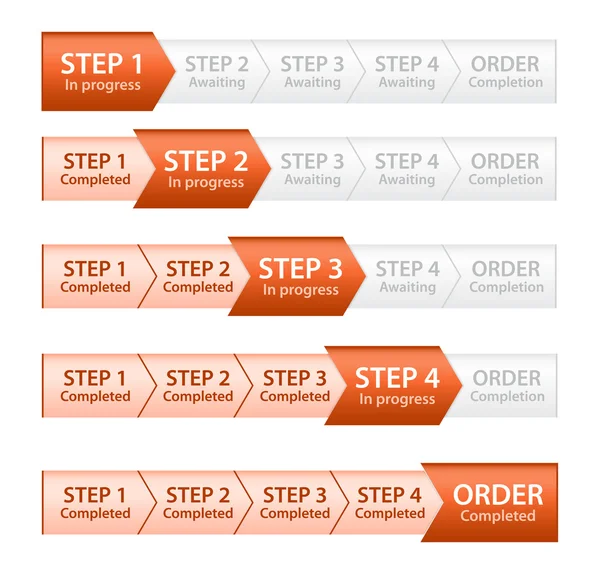 STEP 1
In progress
STEP 2
Awaiting
STEP 3
Awaiting
STEP 4
Awaiting
ORDER
Completion

STEP 1
Completed
STEP 2
In progress
STEP 3
Awaiting
STEP 4
Awaiting
ORDER
Completion

STEP 1
Completed
STEP 2
Completed
STEP 3
In progress
STEP 4
Awaiting
ORDER
Completion

STEP 1
Completed
STEP 2
Completed
STEP 3
Completed
STEP 4
In progress
ORDER
Completion

STEP 1
Completed
STEP 2
Completed
STEP 3
Completed
STEP 4
Completed
ORDER
Completed