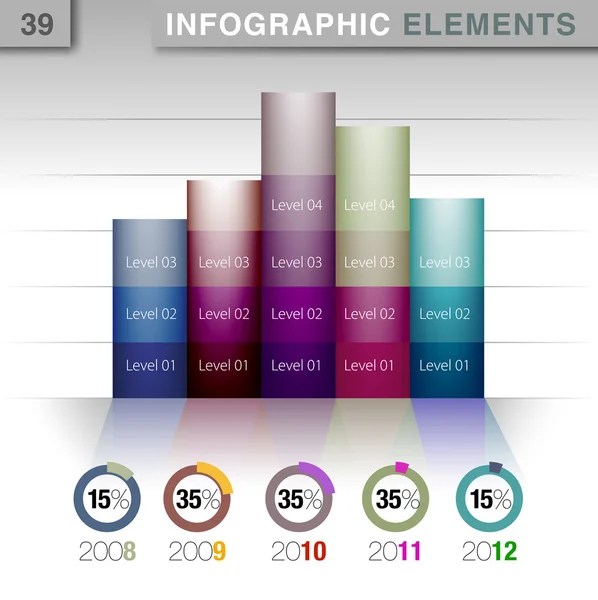 39

INFOGRAPHIC ELEMENTS

Level 03
Level 02
Level 01

Level 03
Level 02
Level 01

Level 04
Level 03
Level 02
Level 01

Level 04
Level 03
Level 02
Level 01

Level 03
Level 02
Level 01

15%
2008

35%
2009

35%
2010

35%
2011

15%
2012