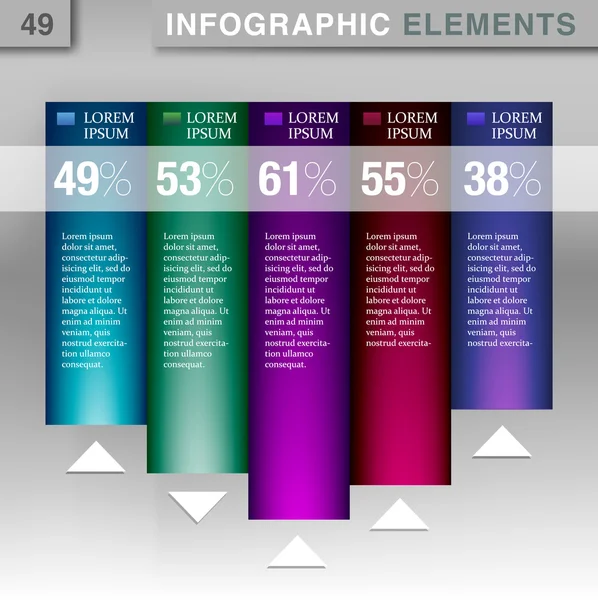 49

INFOGRAPHIC ELEMENTS

LOREM IPSUM

49%

Lorem ipsum dolor sit amet, consectetur adipisicing elit, sed do eiusmod tempor incididunt ut labore et dolore magna aliqua. Ut enim ad minim veniam, quis nostrud exercitation ullamco consequat.

LOREM IPSUM

53%

Lorem ipsum dolor sit amet, consectetur adipisicing elit, sed do eiusmod tempor incididunt ut labore et dolore magna aliqua. Ut enim ad minim veniam, quis nostrud exercitation ullamco consequat.

LOREM IPSUM

61%

Lorem ipsum dolor sit amet, consectetur adipisicing elit, sed do eiusmod tempor incididunt ut labore et dolore magna aliqua. Ut enim ad minim veniam, quis nostrud exercitation ullamco consequat.

LOREM IPSUM

55%

Lorem ipsum dolor sit amet, consectetur adipisicing elit, sed do eiusmod tempor incididunt ut labore et dolore magna aliqua. Ut enim ad minim veniam, quis nostrud exercita-

LOREM IPSUM

38%

Lorem ipsum dolor sit amet, consectetur adipisicing elit, sed do eiusmod tempor incididunt ut labore et dolore magna aliqua. Ut enim ad minim veniam, quis nostrud exercita-