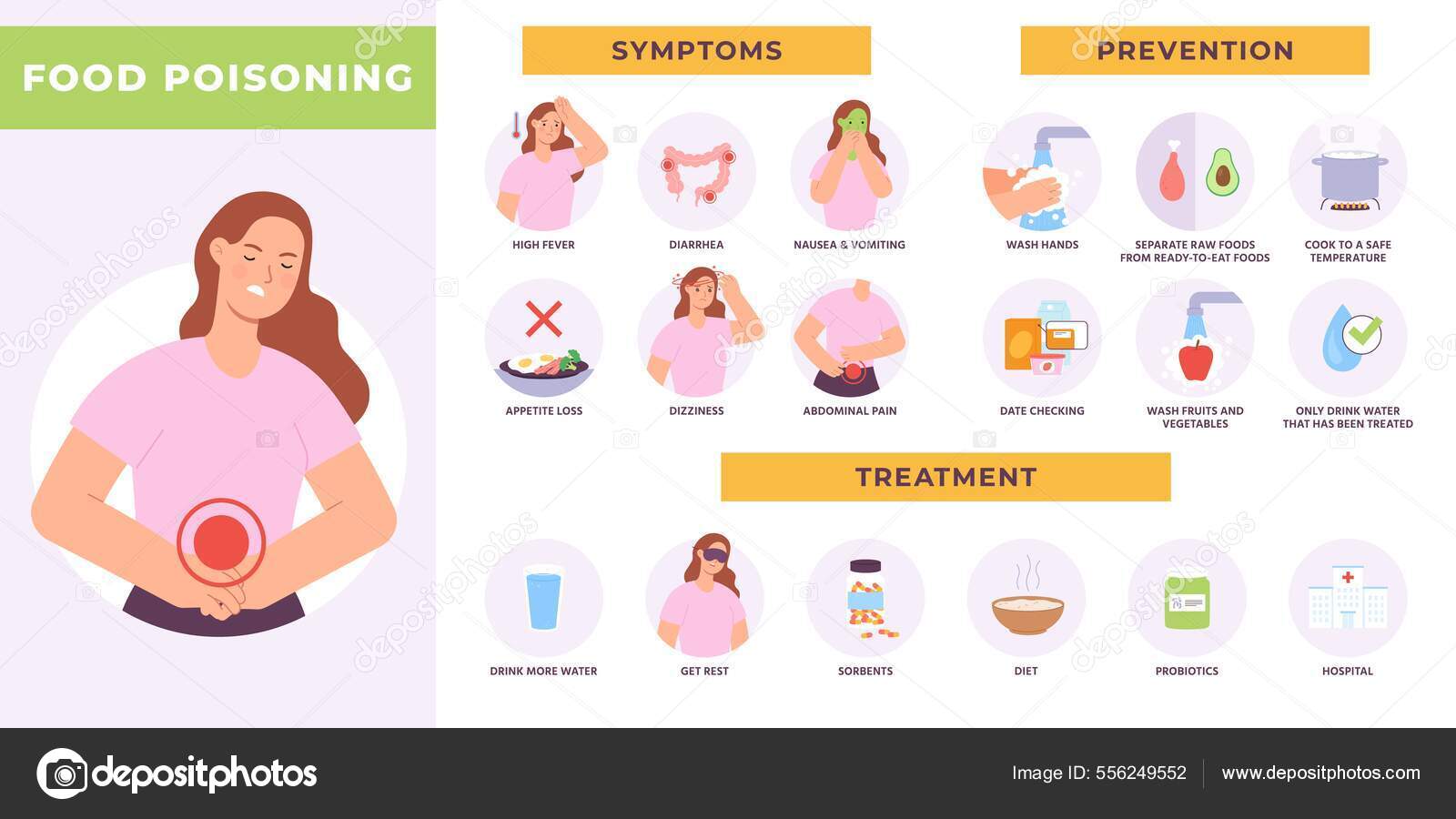 FOOD POISONING

SYMPTOMS

HIGH FEVER

DIARRHEA

NAUSEA & VOMITING

APPETITE LOSS

DIZZINESS

ABDOMINAL PAIN

PREVENTION

WASH HANDS

SEPARATE RAW FOODS FROM READY-TO-EAT FOODS

COOK TO A SAFE TEMPERATURE

DATE CHECKING

WASH FRUITS AND VEGETABLES

ONLY DRINK WATER THAT HAS BEEN TREATED

TREATMENT

DRINK MORE WATER

GET REST

SORBENTS

DIET

PROBIOTICS

HOSPITAL

depositphotos

Image ID: 556249552

www.depositphotos.com