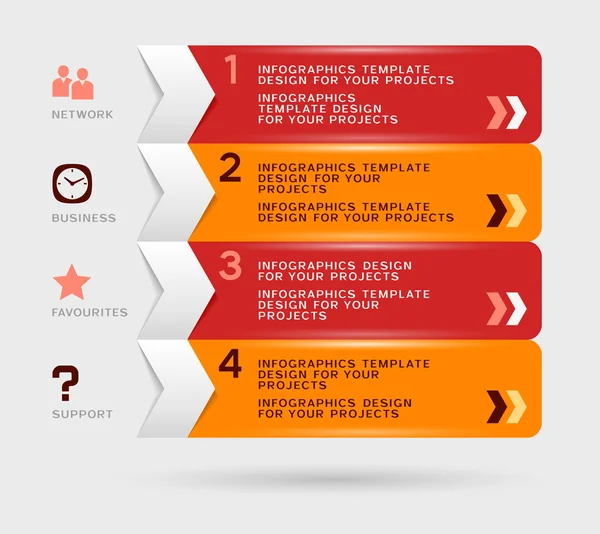 NETWORK

1
INFOGRAPHICS TEMPLATE DESIGN FOR YOUR PROJECTS

INFOGRAPHICS TEMPLATE DESIGN FOR YOUR PROJECTS

BUSINESS

2
INFOGRAPHICS TEMPLATE DESIGN FOR YOUR PROJECTS

INFOGRAPHICS TEMPLATE DESIGN FOR YOUR PROJECTS

FAVOURITES

3
INFOGRAPHICS DESIGN FOR YOUR PROJECTS

INFOGRAPHICS TEMPLATE DESIGN FOR YOUR PROJECTS

?
SUPPORT

4
INFOGRAPHICS TEMPLATE DESIGN FOR YOUR PROJECTS

INFOGRAPHICS DESIGN FOR YOUR PROJECTS