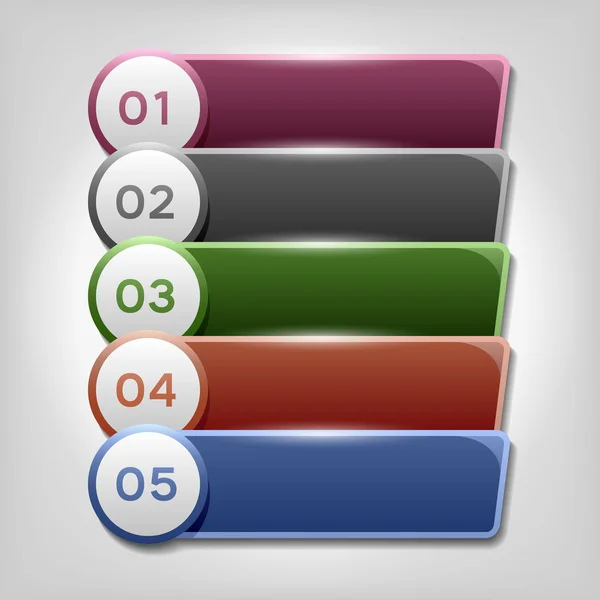 01

02

03

04

05