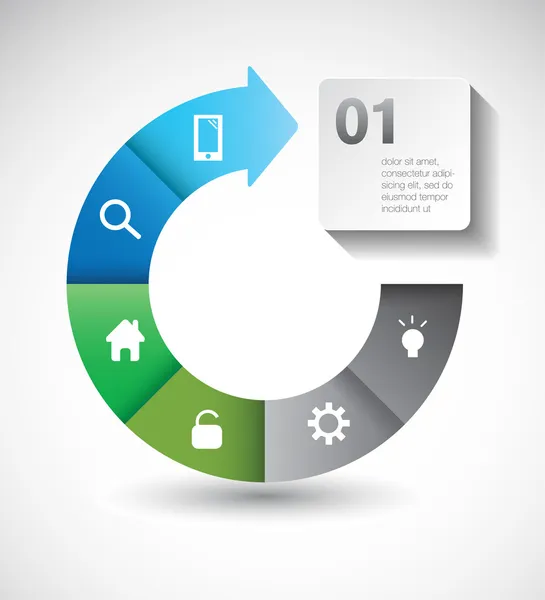 01

dolor sit amet, consectetur adipisicing elit, sed do eiusmod tempor incididunt ut