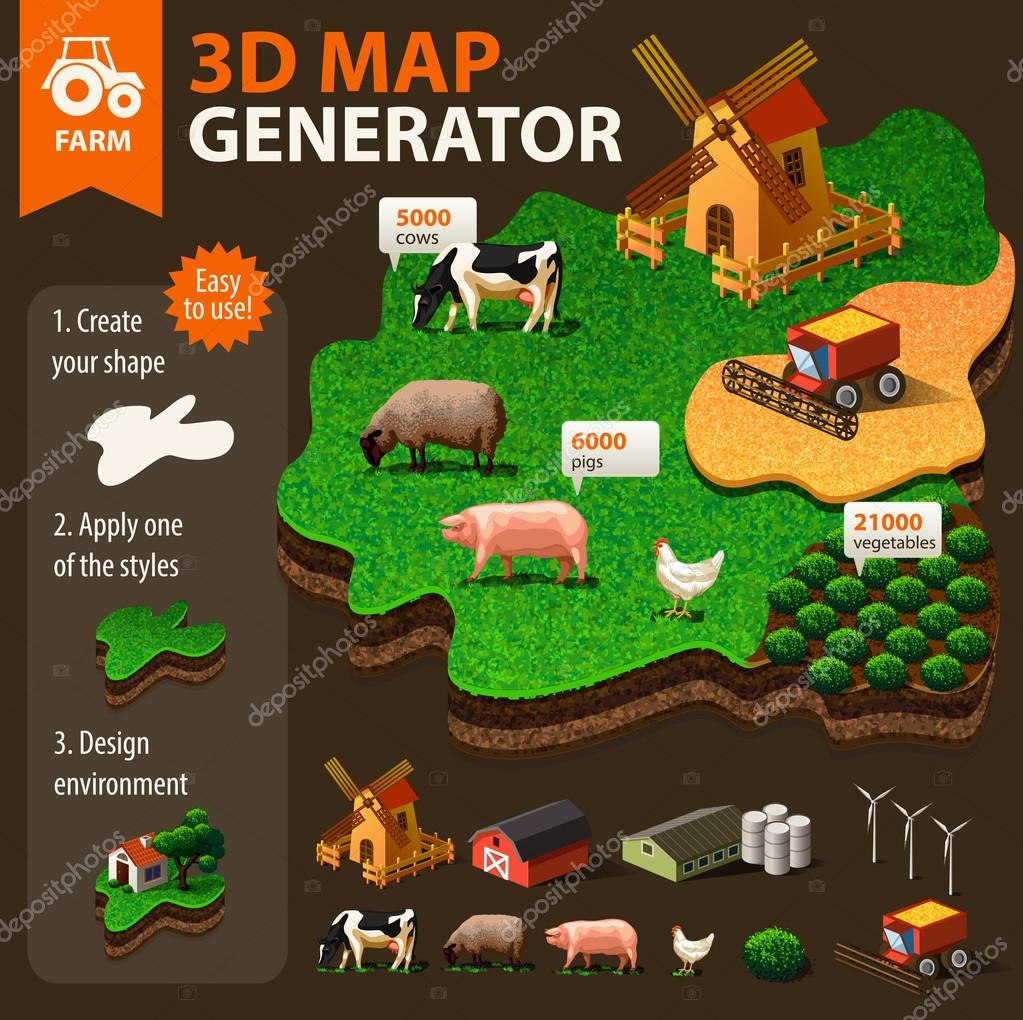 FARM

3D MAP GENERATOR

Easy to use!

1. Create your shape

2. Apply one of the styles

3. Design environment

5000 cows

6000 pigs

21000 vegetables

depositphotos