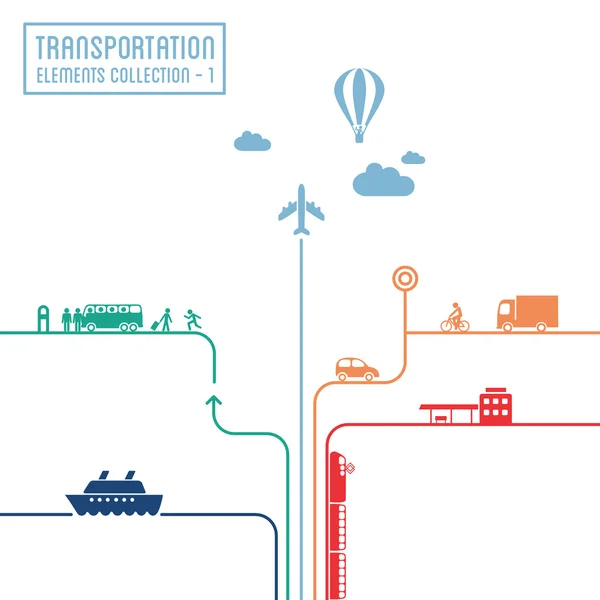 TRANSPORTATION
ELEMENTS COLLECTION - 1