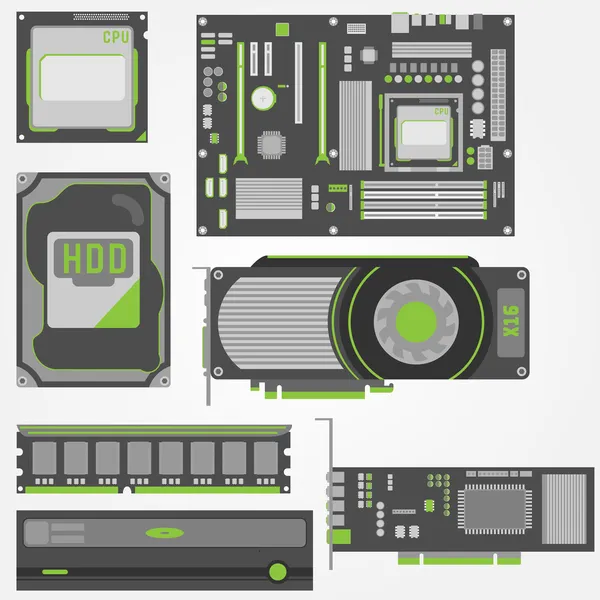 CPU

CPU

HDD

X16