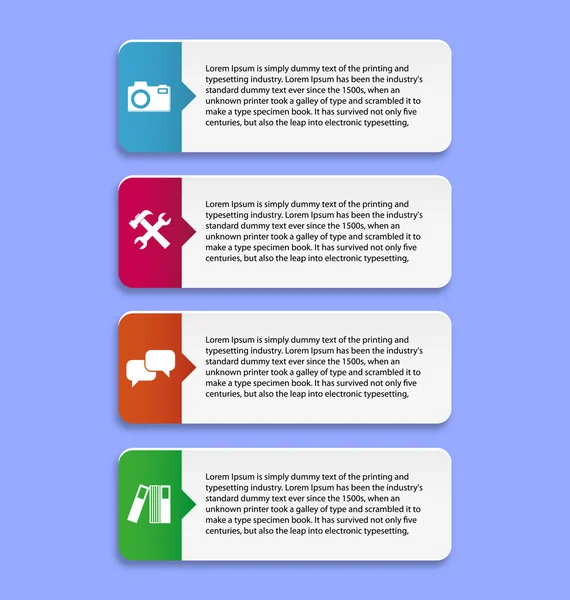 Lorem Ipsum is simply dummy text of the printing and typesetting industry. Lorem Ipsum has been the industry's standard dummy text ever since the 1500s, when an unknown printer took a galley of type and scrambled it to make a type specimen book. It has survived not only five centuries, but also the leap into electronic typesetting,

Lorem Ipsum is simply dummy text of the printing and typesetting industry. Lorem Ipsum has been the industry's standard dummy text ever since the 1500s, when an unknown printer took a galley of type and scrambled it to make a type specimen book. It has survived not only five centuries, but also the leap into electronic typesetting,

Lorem Ipsum is simply dummy text of the printing and typesetting industry. Lorem Ipsum has been the industry's standard dummy text ever since the 1500s, when an unknown printer took a galley of type and scrambled it to make a type specimen book. It has survived not only five centuries, but also the leap into electronic typesetting,

Lorem Ipsum is simply dummy text of the printing and typesetting industry. Lorem Ipsum has been the industry's standard dummy text ever since the 1500s, when an unknown printer took a galley of type and scrambled it to make a type specimen book. It has survived not only five centuries, but also the leap into electronic typesetting,