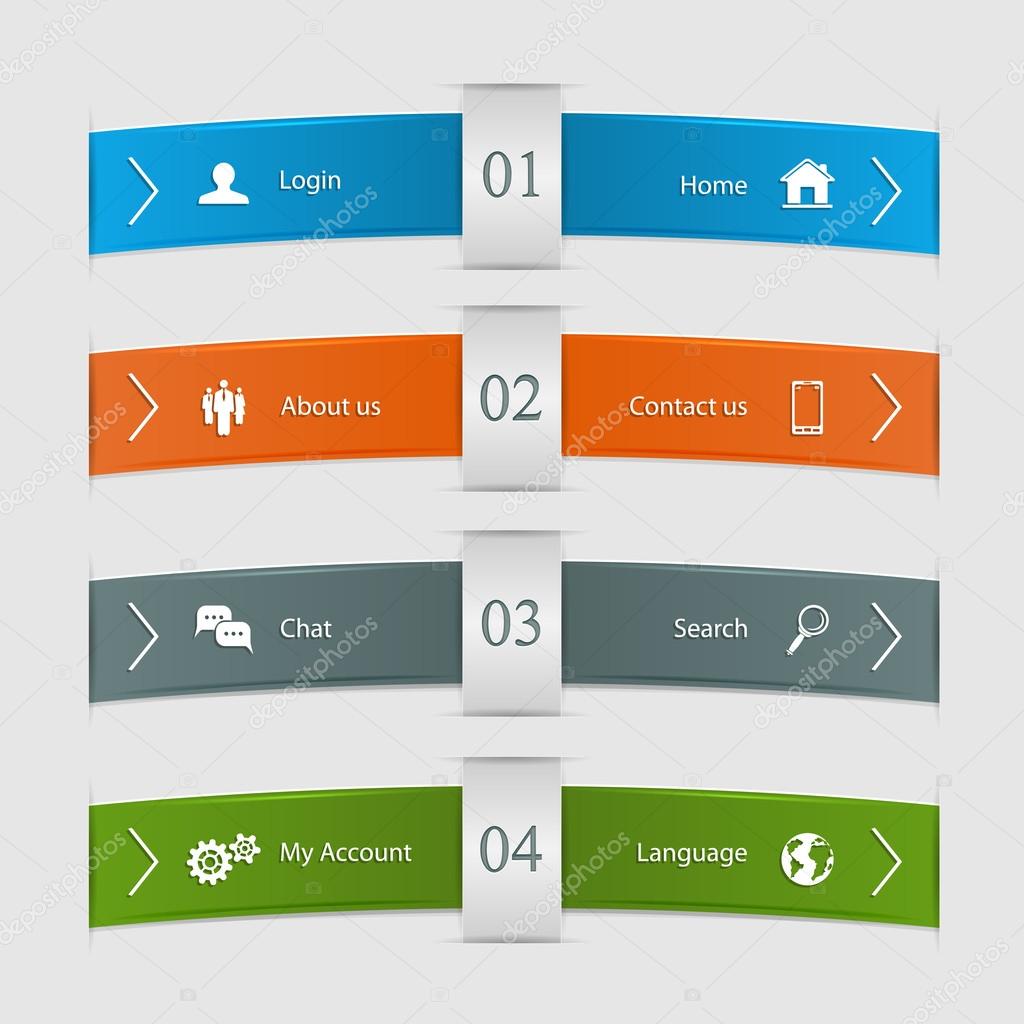 Login 01 Home

About us 02 Contact us

Chat 03 Search

My Account 04 Language

depositphotos