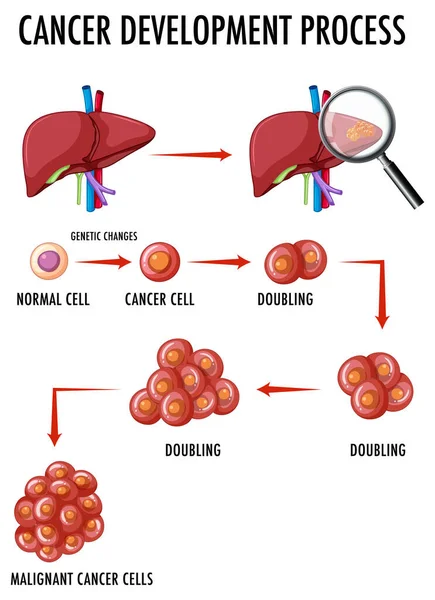 CANCER DEVELOPMENT PROCESS

GENETIC CHANGES

NORMAL CELL

CANCER CELL

DOUBLING

DOUBLING

DOUBLING

MALIGNANT CANCER CELLS