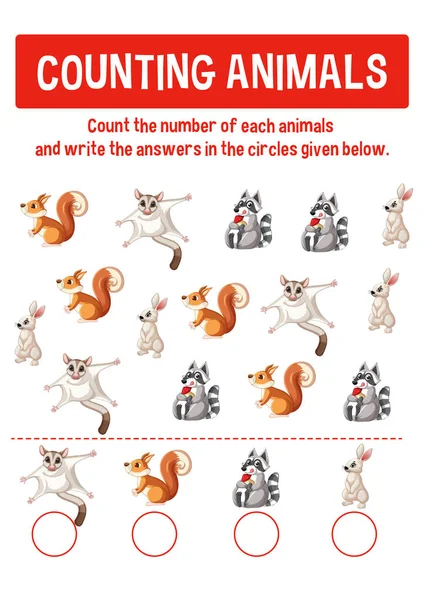 COUNTING ANIMALS

Count the number of each animals and write the answers in the circles given below.