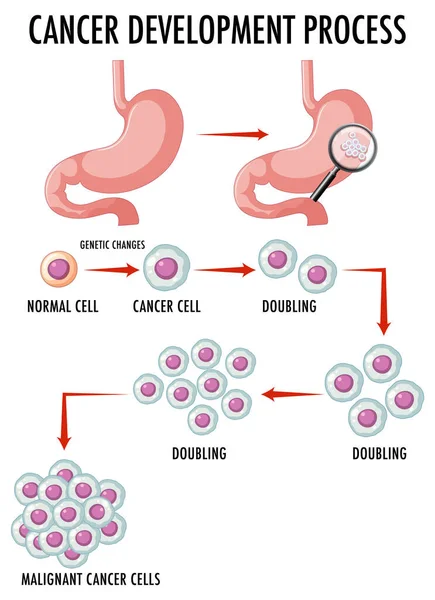 CANCER DEVELOPMENT PROCESS

GENETIC CHANGES

NORMAL CELL

CANCER CELL

DOUBLING

DOUBLING

DOUBLING

MALIGNANT CANCER CELLS