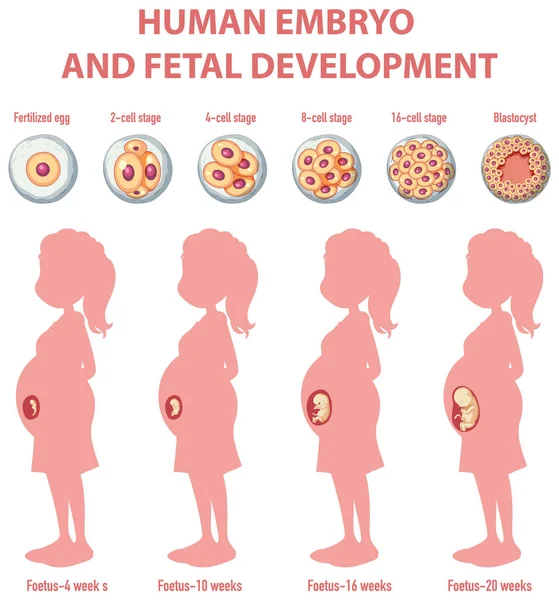 HUMAN EMBRYO
AND FETAL DEVELOPMENT

Fertilized egg

2-cell stage

4-cell stage

8-cell stage

16-cell stage

Blastocyst

Foetus-4 week s

Foetus-10 weeks

Foetus-16 weeks

Foetus-20 weeks