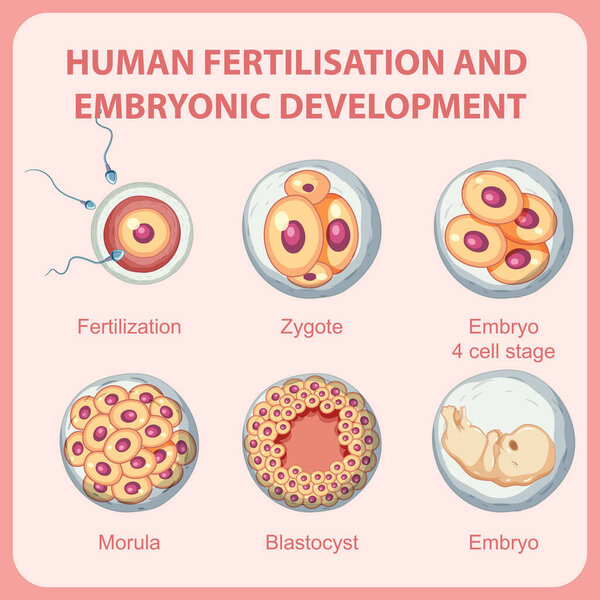 HUMAN FERTILISATION AND EMBRYONIC DEVELOPMENT

Fertilization

Zygote

Embryo
4 cell stage

Morula

Blastocyst

Embryo