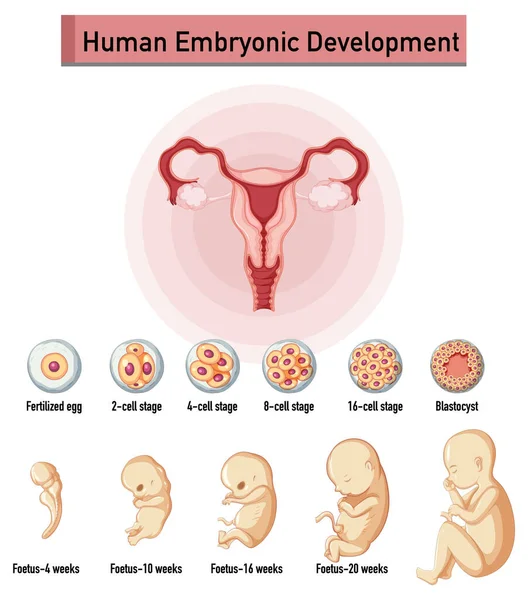 Human Embryonic Development

Fertilized egg
2-cell stage
4-cell stage
8-cell stage
16-cell stage
Blastocyst

Foetus-4 weeks
Foetus-10 weeks
Foetus-16 weeks
Foetus-20 weeks