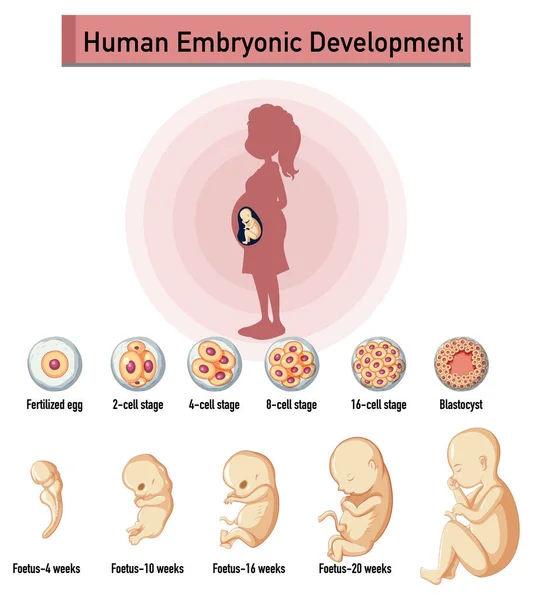 Human Embryonic Development

Fertilized egg

2-cell stage

4-cell stage

8-cell stage

16-cell stage

Blastocyst

Foetus-4 weeks

Foetus-10 weeks

Foetus-16 weeks

Foetus-20 weeks