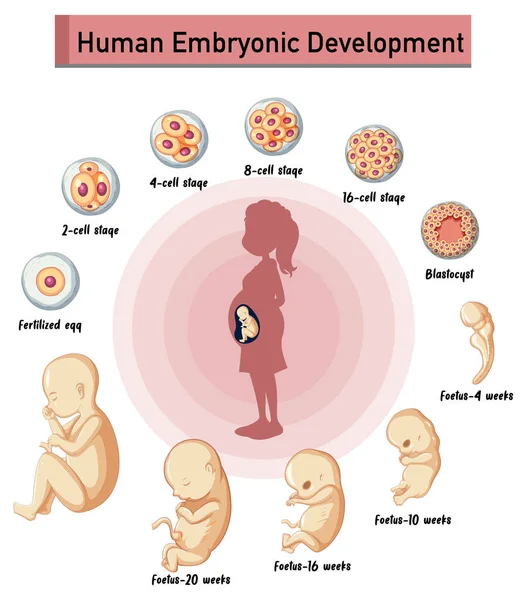 Human Embryonic Development

Fertilized egg

2-cell stage

4-cell stage

8-cell stage

16-cell stage

Blastocyst

Foetus-4 weeks

Foetus-10 weeks

Foetus-16 weeks

Foetus-20 weeks