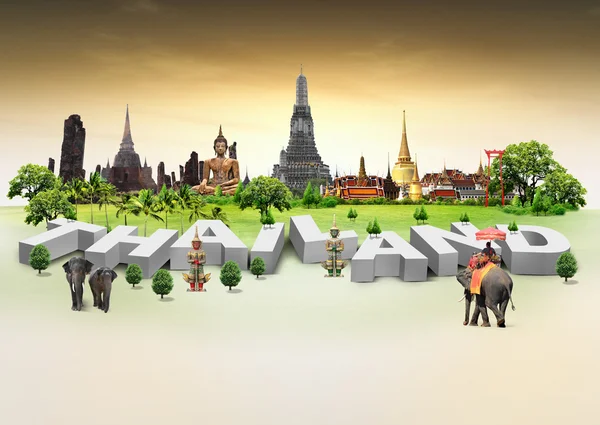 THAILAND