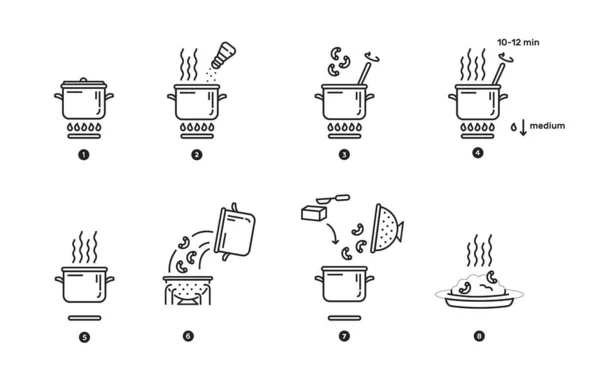 1

2

3

10-12 min

medium

4

5

6

7

8