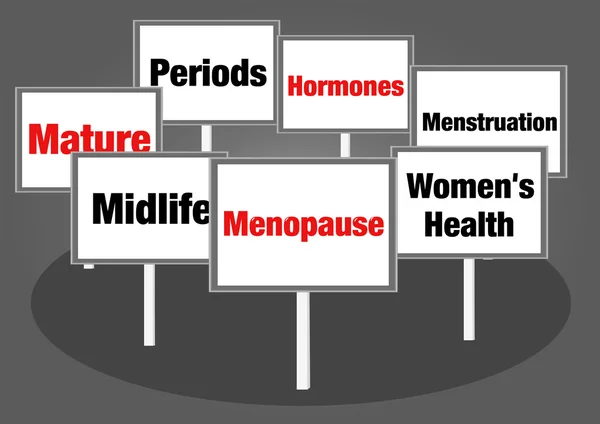 Periods

Hormones

Mature

Menstruation

Midlife

Menopause

Women's
Health