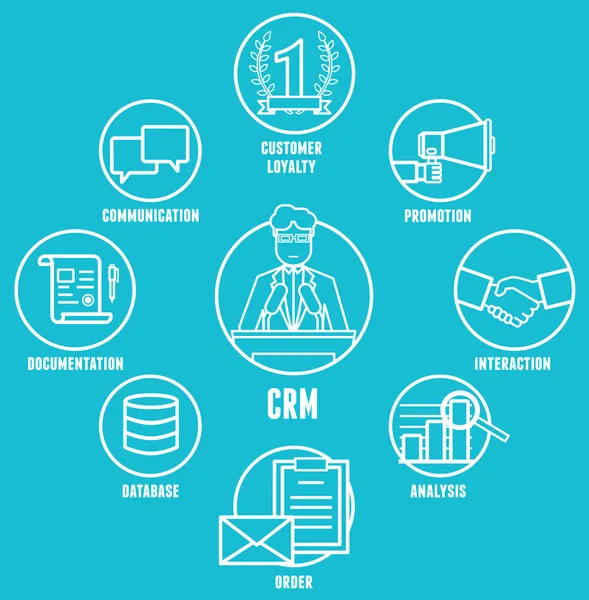 1

CUSTOMER LOYALTY

COMMUNICATION

PROMOTION

DOCUMENTATION

INTERACTION

CRM

DATABASE

ANALYSIS

ORDER